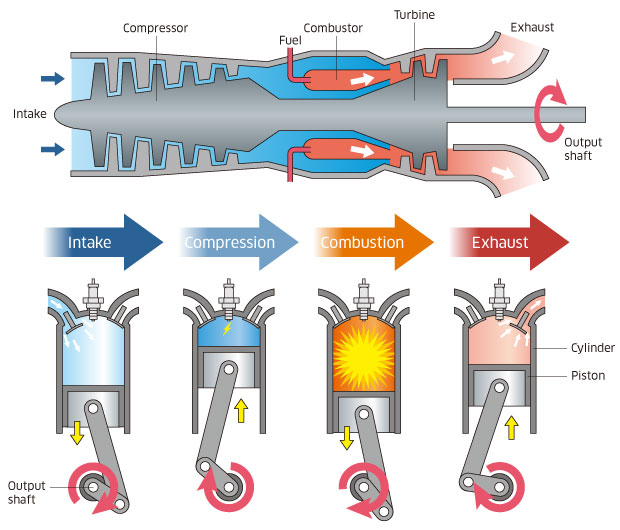 Compressor
Fuel
Combustor
Turbine
Exhaust
Intake
Output shaft

Intake
Compression
Combustion
Exhaust

Cylinder
Piston
Output shaft